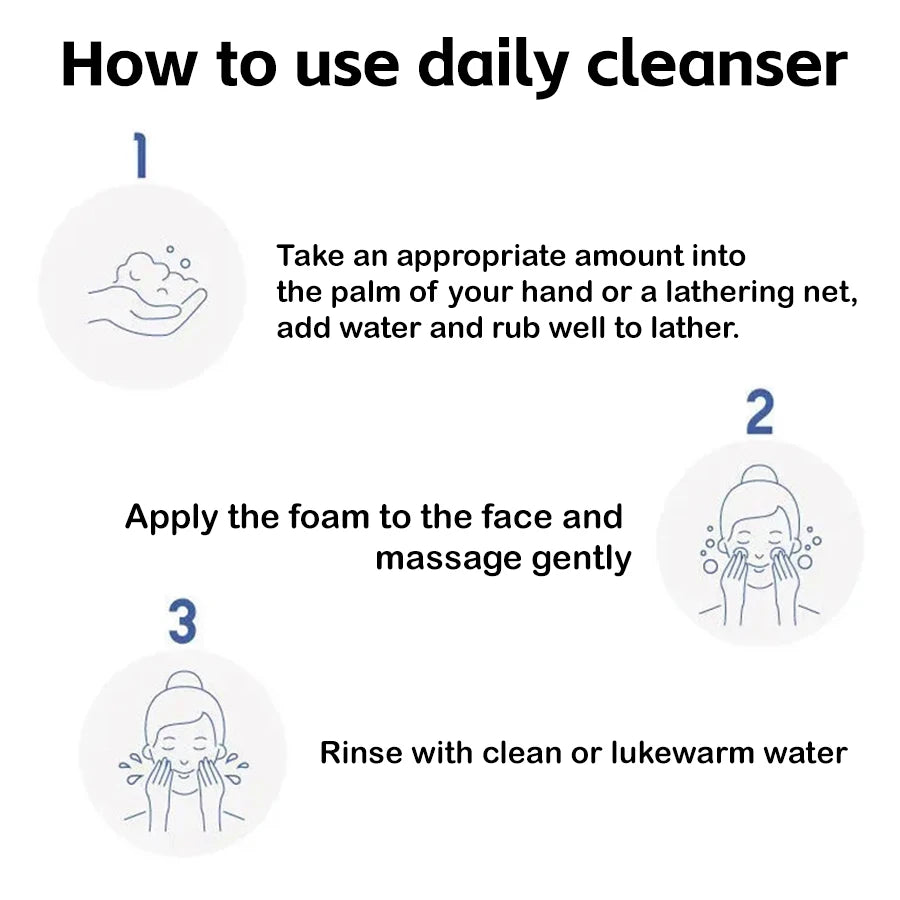 How to use daily cleanser

1

Take an appropriate amount into the palm of your hand or a lathering net, add water and rub well to lather.

2

Apply the foam to the face and massage gently

3

Rinse with clean or lukewarm water